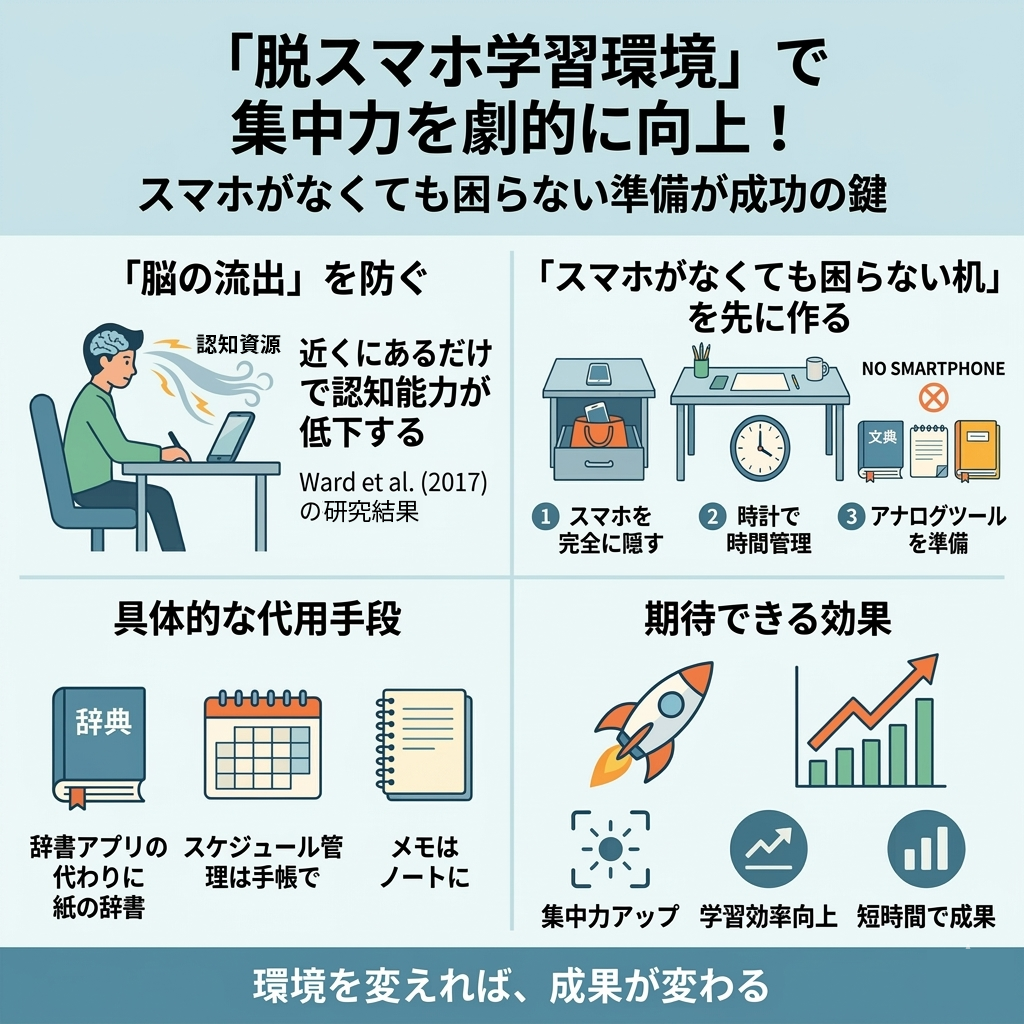 「脱スマホ学習環境」で集中力を劇的に向上！
スマホがなくても困らない準備が成功の鍵

「脳の流出」を防ぐ

認知資源

近くにあるだけで認知能力が低下する

Ward et al. (2017) の研究結果

「スマホがなくても困らない机」を先に作る

NO SMARTPHONE

文典

1 スマホを完全に隠す

2 時計で時間管理

3 アナログツールを準備

具体的な代用手段

辞典

辞書アプリの代わりに紙の辞書

スケジュール管理は手帳で

メモはノートに

期待できる効果

集中力アップ

学習効率向上

短時間で成果

環境を変えれば、成果が変わる